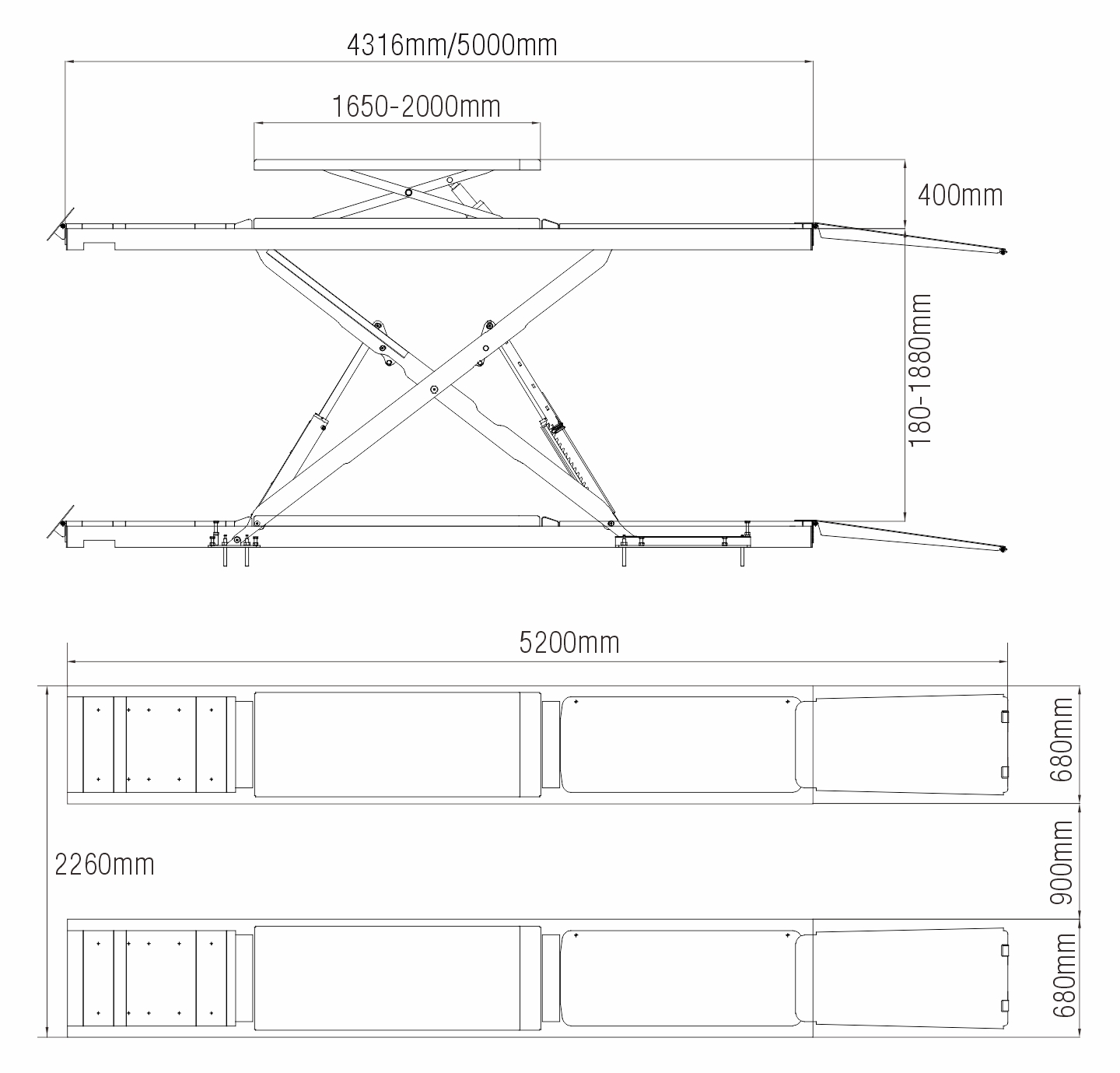 4316mm/5000mm

1650-2000mm

400mm

180-1880mm

5200mm

680mm

2260mm

900mm

680mm